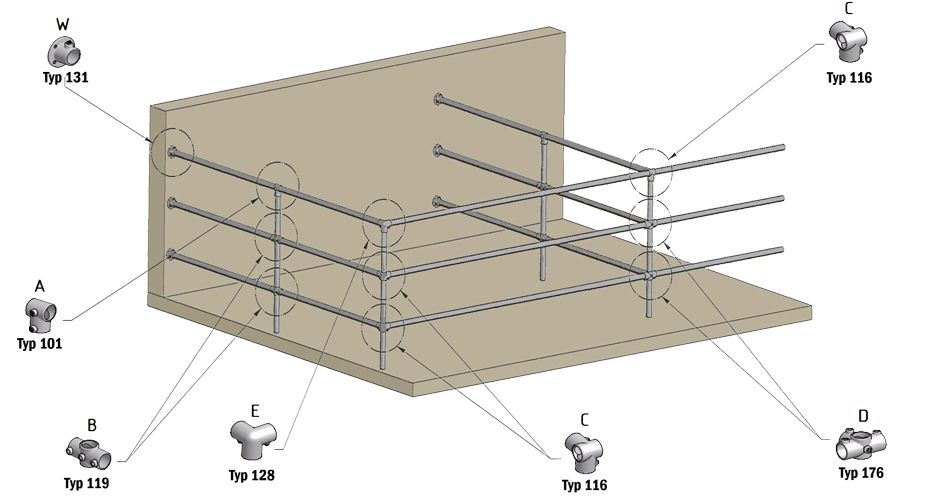 W
Typ 131

C
Typ 116

A
Typ 101

B
Typ 119

E
Typ 128

C
Typ 116

D
Typ 176